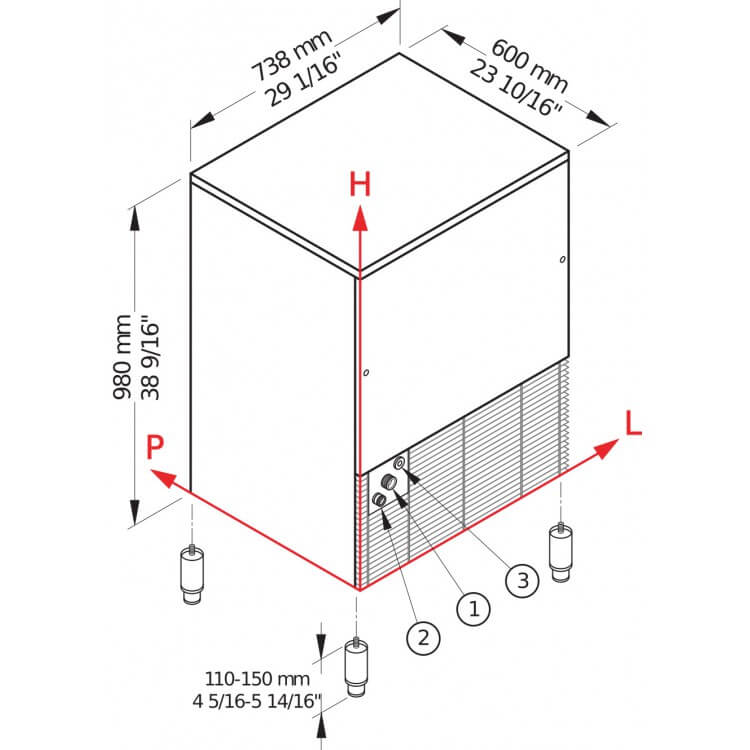 738 mm
29 1/16"

600 mm
23 10/16"

H

980 mm
38 9/16"

P

L

3

1

2

110-150 mm
4 5/16-5 14/16"