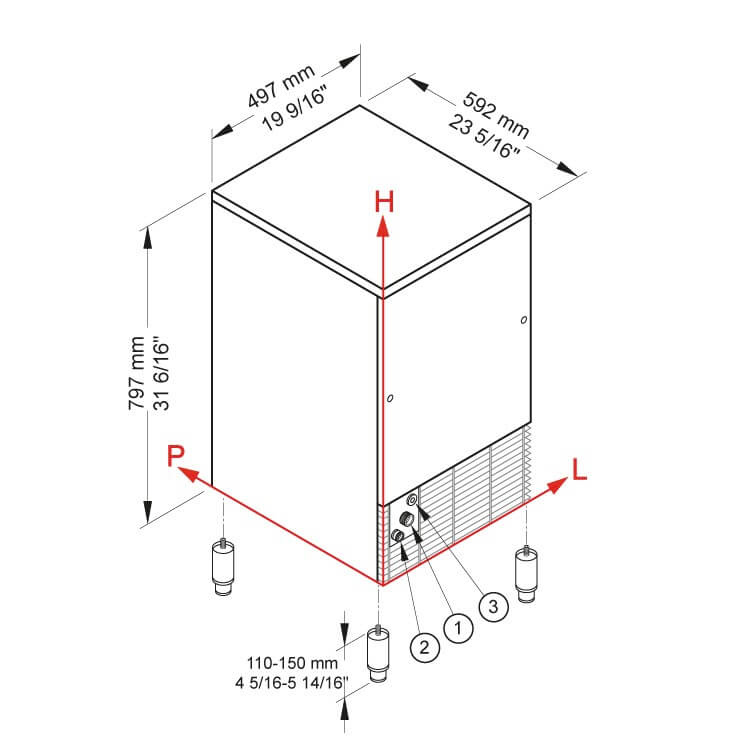 497 mm
19 9/16"

592 mm
23 5/16"

H

797 mm
31 6/16"

P

L

3

1

2

110-150 mm
4 5/16-5 14/16"